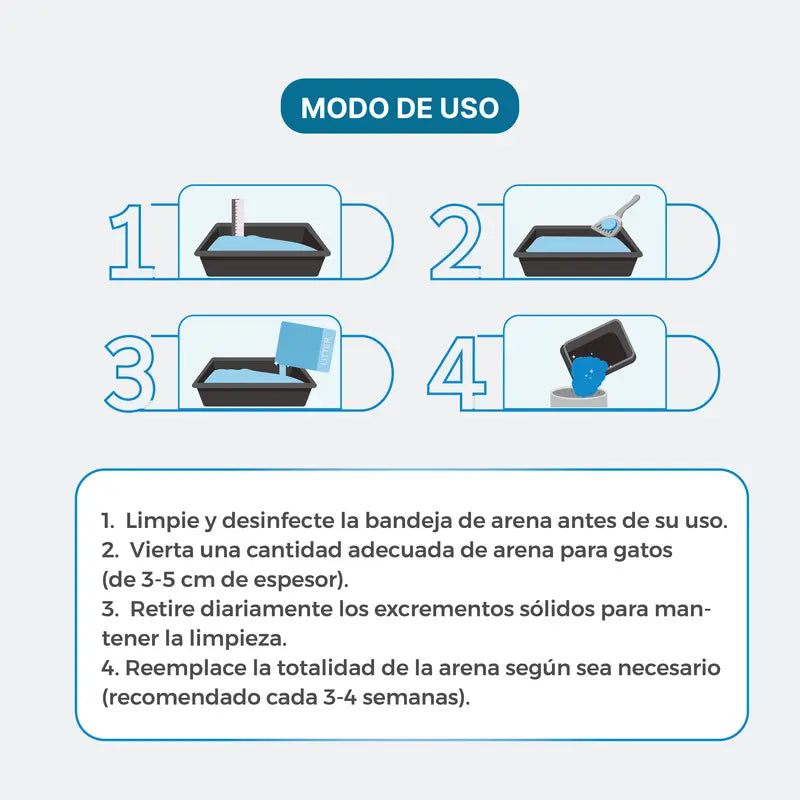 MODO DE USO

1

2

3

LITTER

4

1. Limpie y desinfecte la bandeja de arena antes de su uso.
2. Vierta una cantidad adecuada de arena para gatos (de 3-5 cm de espesor).
3. Retire diariamente los excrementos sólidos para mantener la limpieza.
4. Reemplace la totalidad de la arena según sea necesario (recomendado cada 3-4 semanas).